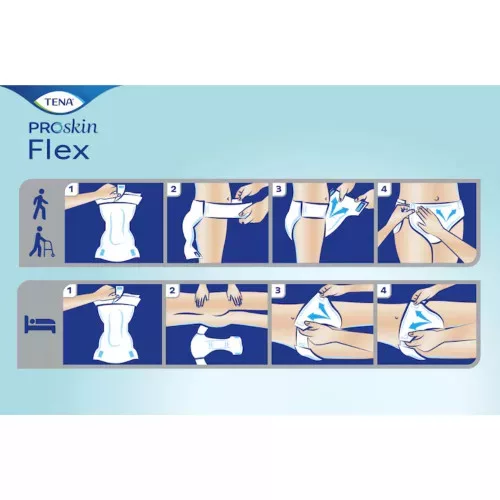 TENA
PROskin
Flex

1
2
3
4

1
2
3
4